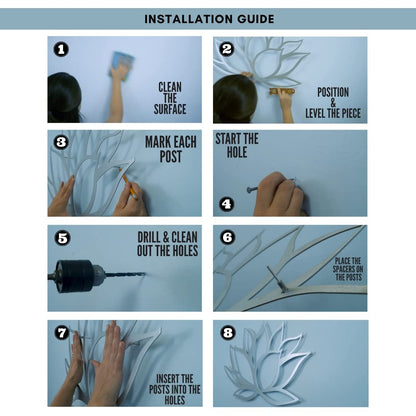 INSTALLATION GUIDE

1
CLEAN THE SURFACE

2
POSITION & LEVEL THE PIECE

3
MARK EACH POST

START THE HOLE
4

5
DRILL & CLEAN OUT THE HOLES

6
PLACE THE SPACERS ON THE POSTS

7
INSERT THE POSTS INTO THE HOLES

8