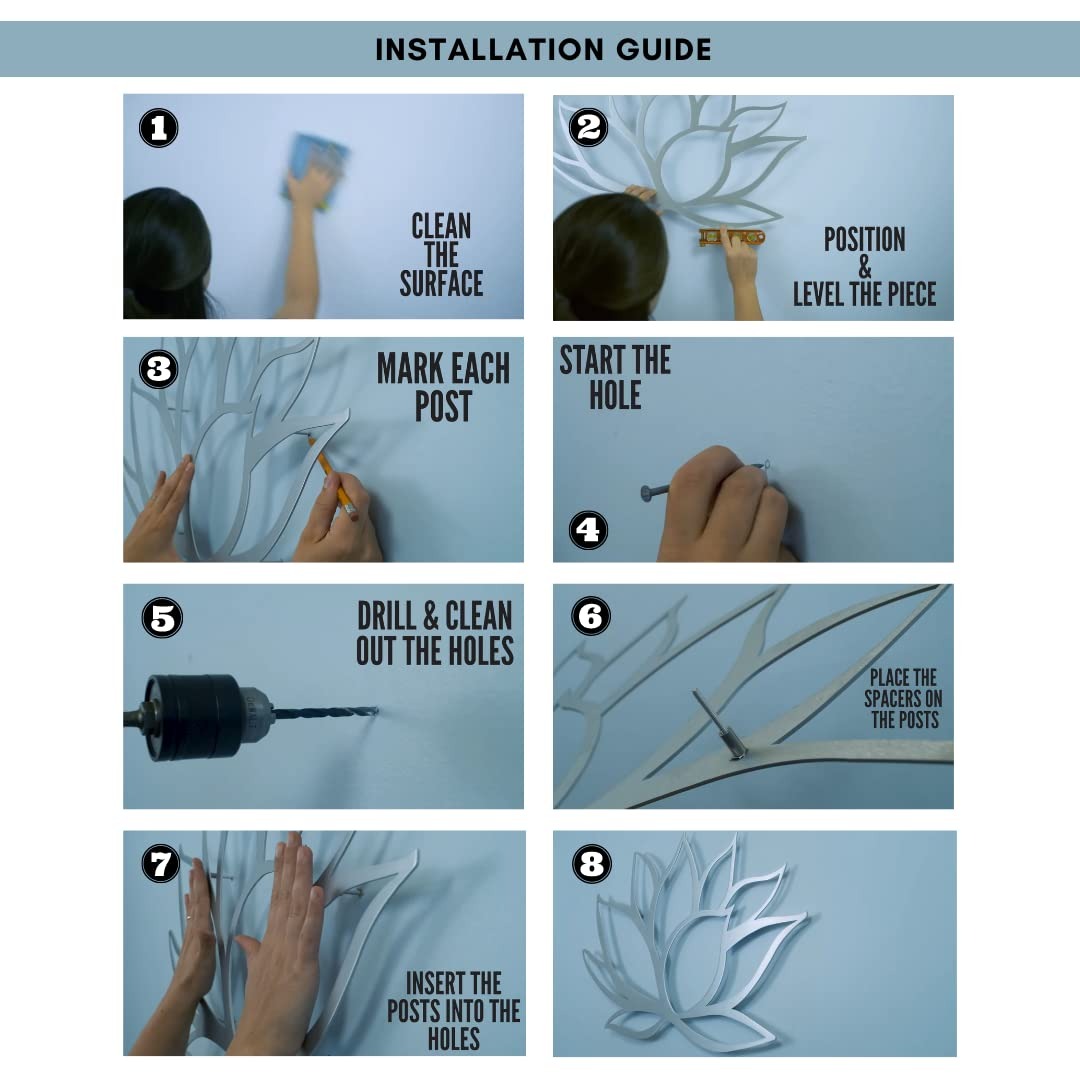 INSTALLATION GUIDE

1
CLEAN THE SURFACE

2
POSITION & LEVEL THE PIECE

3
MARK EACH POST

START THE HOLE
4

5
DRILL & CLEAN OUT THE HOLES

6
PLACE THE SPACERS ON THE POSTS

7
INSERT THE POSTS INTO THE HOLES

8